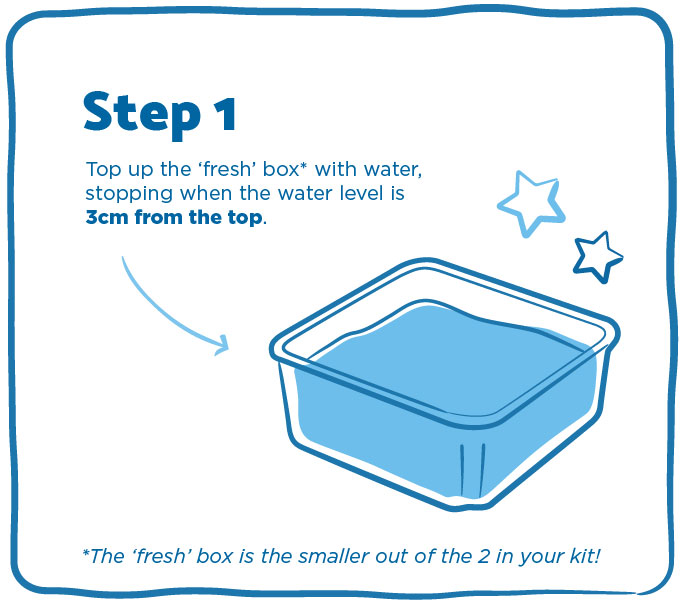 Step 1

Top up the ‘fresh’ box* with water, stopping when the water level is 3cm from the top.

*The ‘fresh’ box is the smaller out of the 2 in your kit!