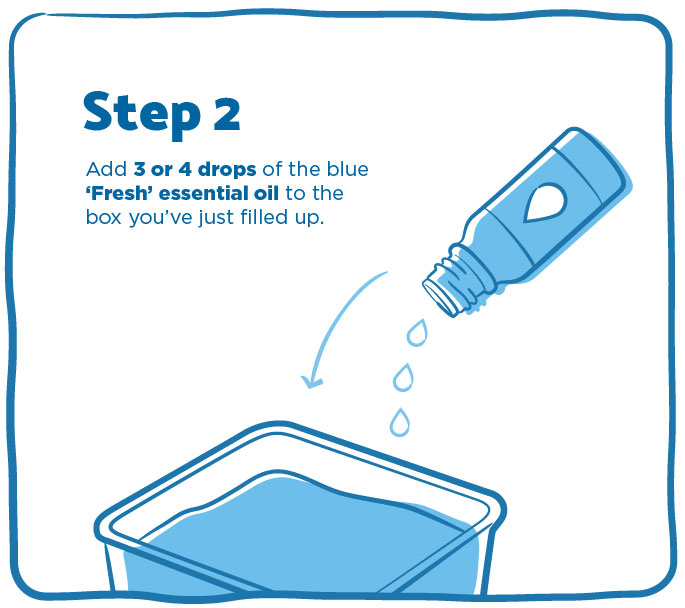 Step 2

Add 3 or 4 drops of the blue 'Fresh' essential oil to the box you've just filled up.