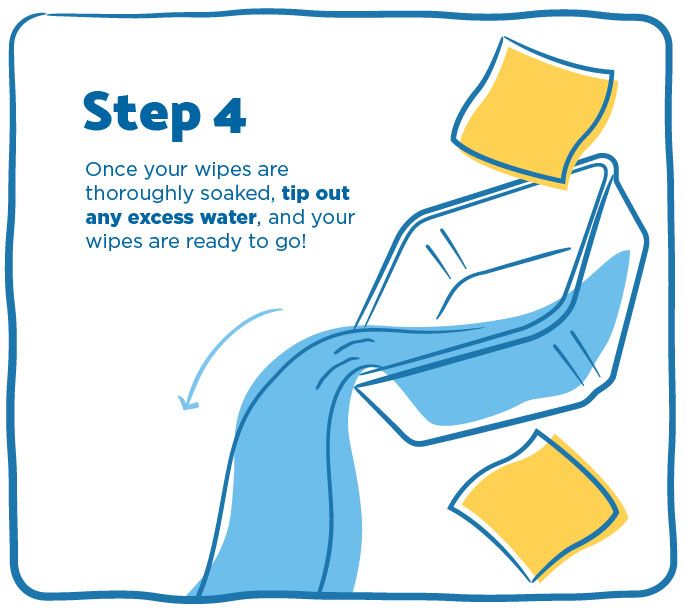 Step 4

Once your wipes are thoroughly soaked, tip out any excess water, and your wipes are ready to go!