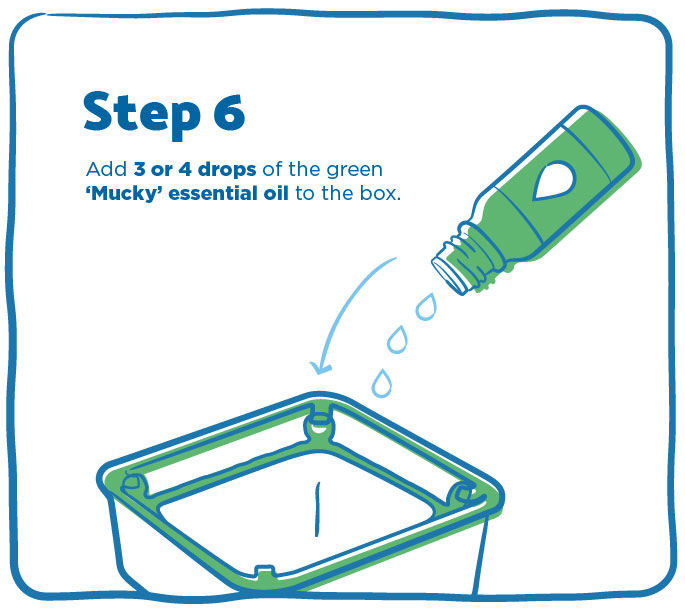 Step 6

Add 3 or 4 drops of the green 'Mucky' essential oil to the box.