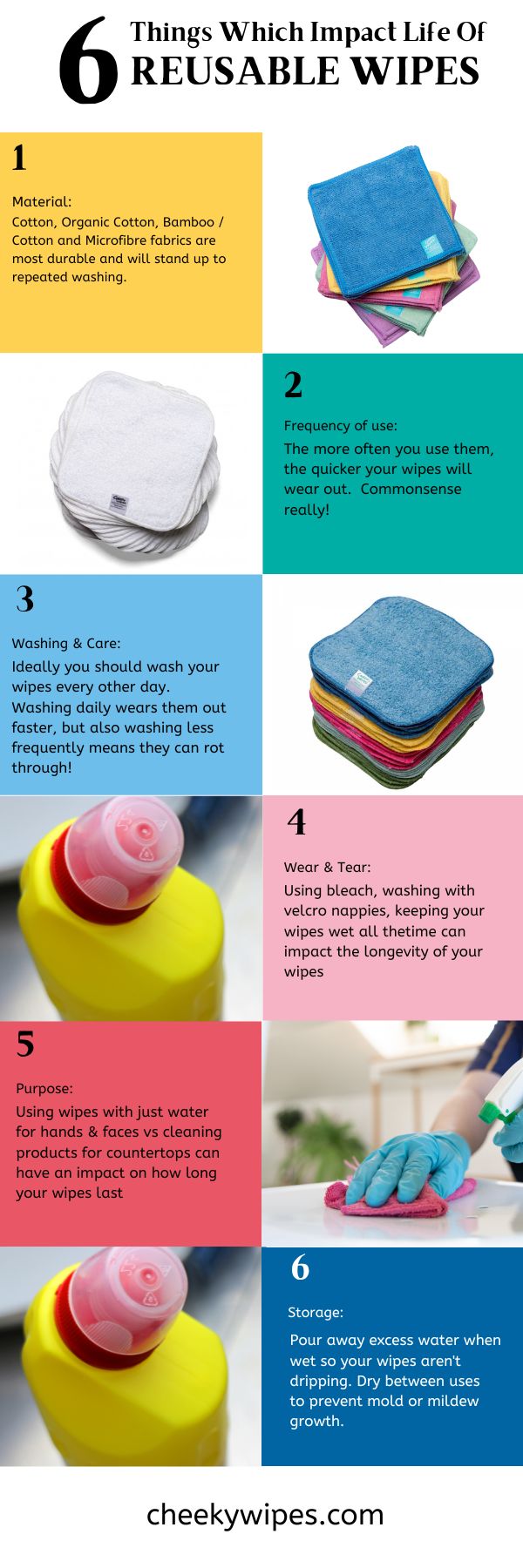 6 Things Which Impact Life Of REUSABLE WIPES

1

Material:
Cotton, Organic Cotton, Bamboo / Cotton and Microfibre fabrics are most durable and will stand up to repeated washing.

2

Frequency of use:
The more often you use them, the quicker your wipes will wear out. Commonsense really!

3

Washing & Care:
Ideally you should wash your wipes every other day. Washing daily wears them out faster, but also washing less frequently means they can rot through!

4

Wear & Tear:
Using bleach, washing with velcro nappies, keeping your wipes wet all thetime can impact the longevity of your wipes

5

Purpose:
Using wipes with just water for hands & faces vs cleaning products for countertops can have an impact on how long your wipes last

6

Storage:
Pour away excess water when wet so your wipes aren't dripping. Dry between uses to prevent mold or mildew growth.

cheekywipes.com